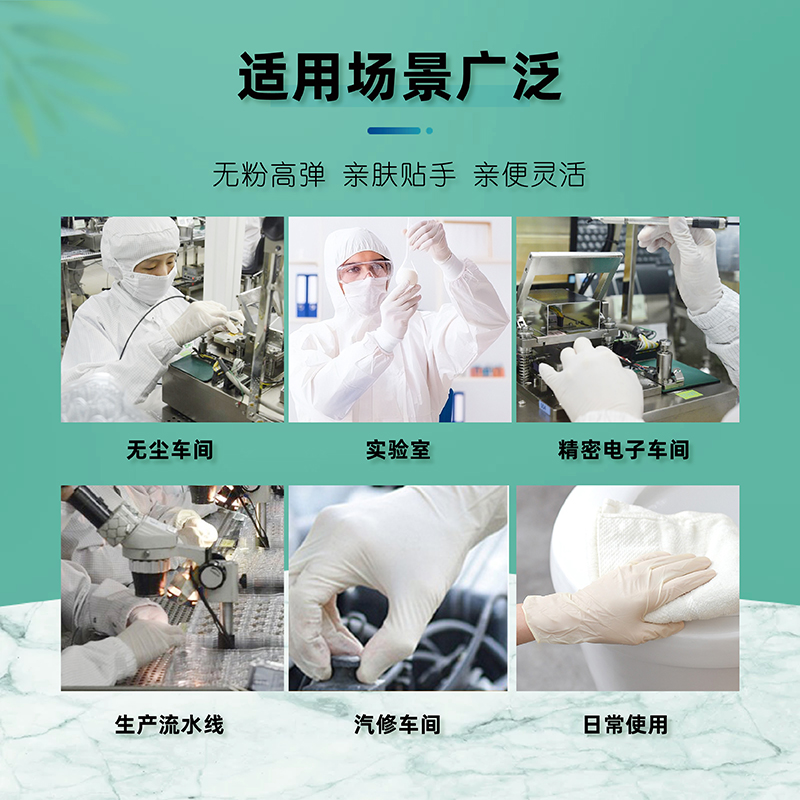 适用场景广泛

无粉高弹 亲肤贴手 亲便灵活

无尘车间

实验室

精密电子车间

生产流水线

汽修车间

日常使用